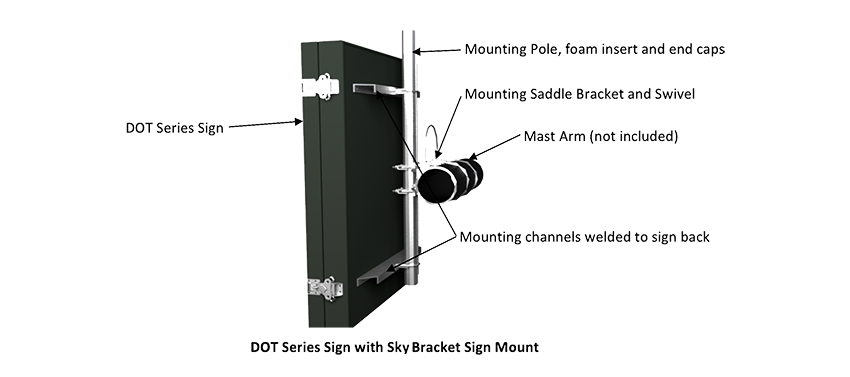 Mounting Pole, foam insert and end caps

Mounting Saddle Bracket and Swivel

DOT Series Sign

Mast Arm (not included)

Mounting channels welded to sign back

DOT Series Sign with Sky Bracket Sign Mount